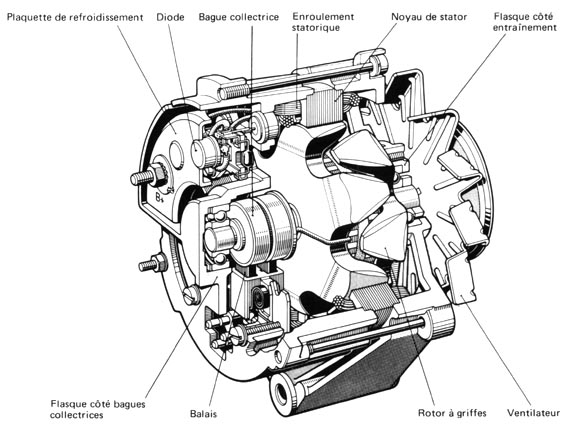 Plaquette de refroidissement
Diode
Bague collectrice
Enroulement statorique
Noyau de stator
Flasque côté entraînement
B+
Flasque côté bagues collectrices
Balais
Rotor à griffes
Ventilateur